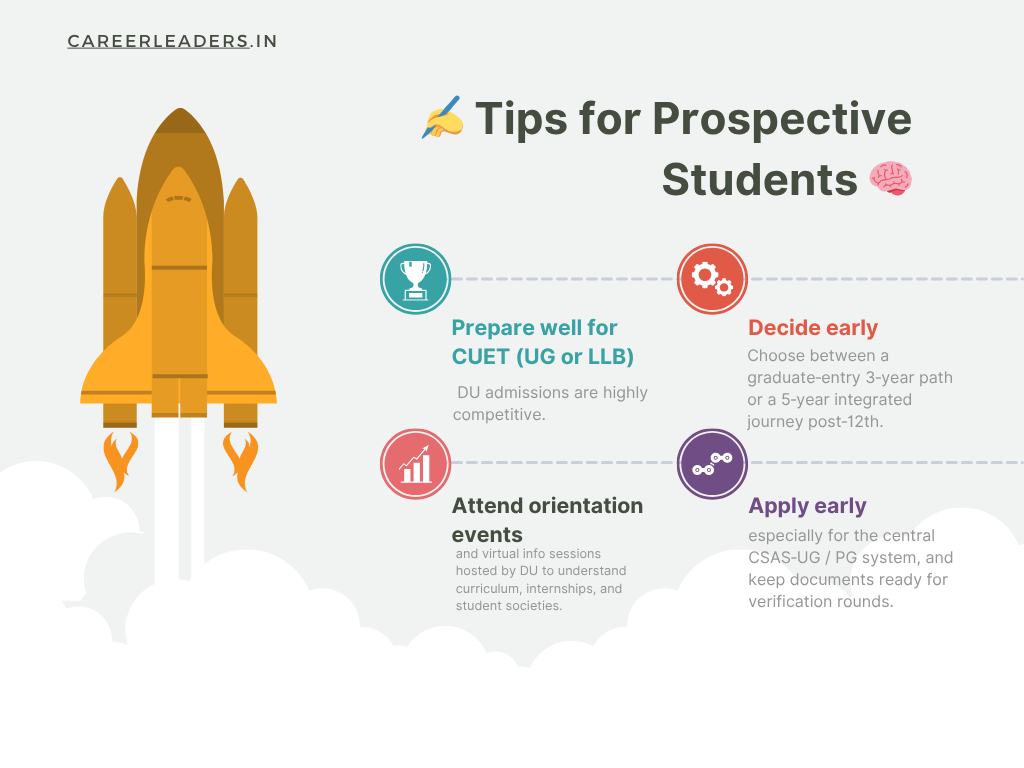 CAREERLEADERS.IN

✍️ Tips for Prospective Students 🧠

Prepare well for CUET (UG or LLB)

DU admissions are highly competitive.

Decide early

Choose between a graduate-entry 3-year path or a 5-year integrated journey post-12th.

Attend orientation events

and virtual info sessions hosted by DU to understand curriculum, internships, and student societies.

Apply early

especially for the central CSAS-UG / PG system, and keep documents ready for verification rounds.